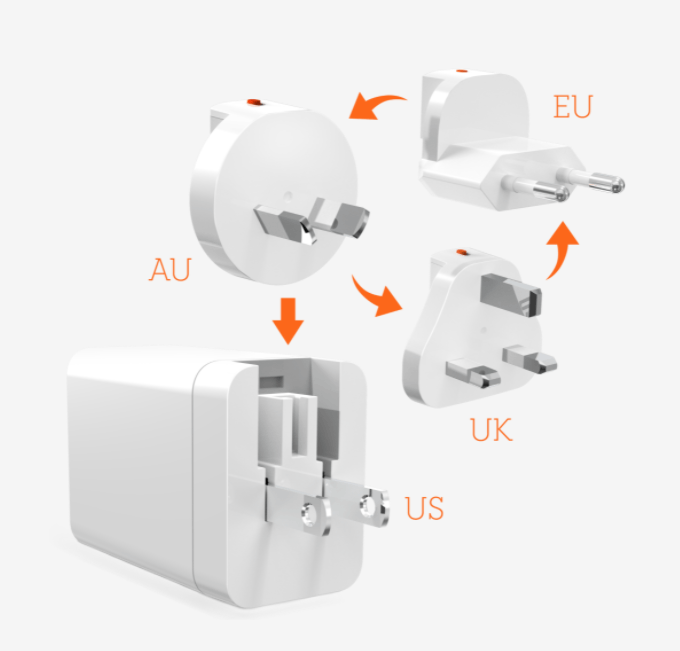 EU

AU

UK

US