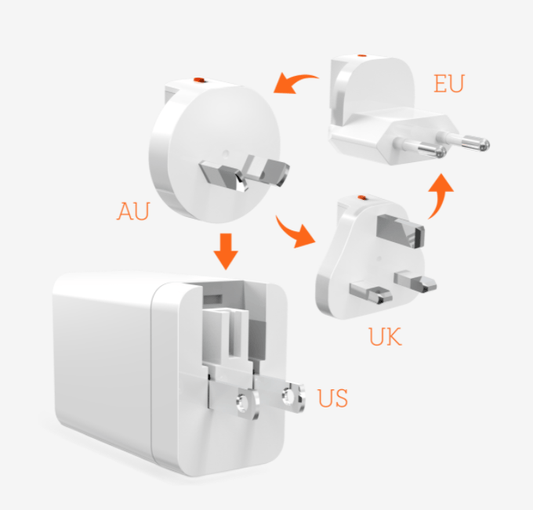 EU

AU

UK

US