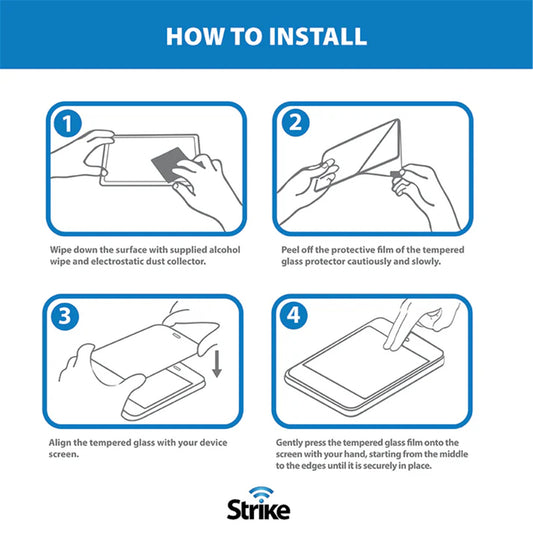 HOW TO INSTALL

1

Wipe down the surface with supplied alcohol wipe and electrostatic dust collector.

2

Peel off the protective film of the tempered glass protector cautiously and slowly.

3

Align the tempered glass with your device screen.

4

Gently press the tempered glass film onto the screen with your hand, starting from the middle to the edges until it is securely in place.

Strike